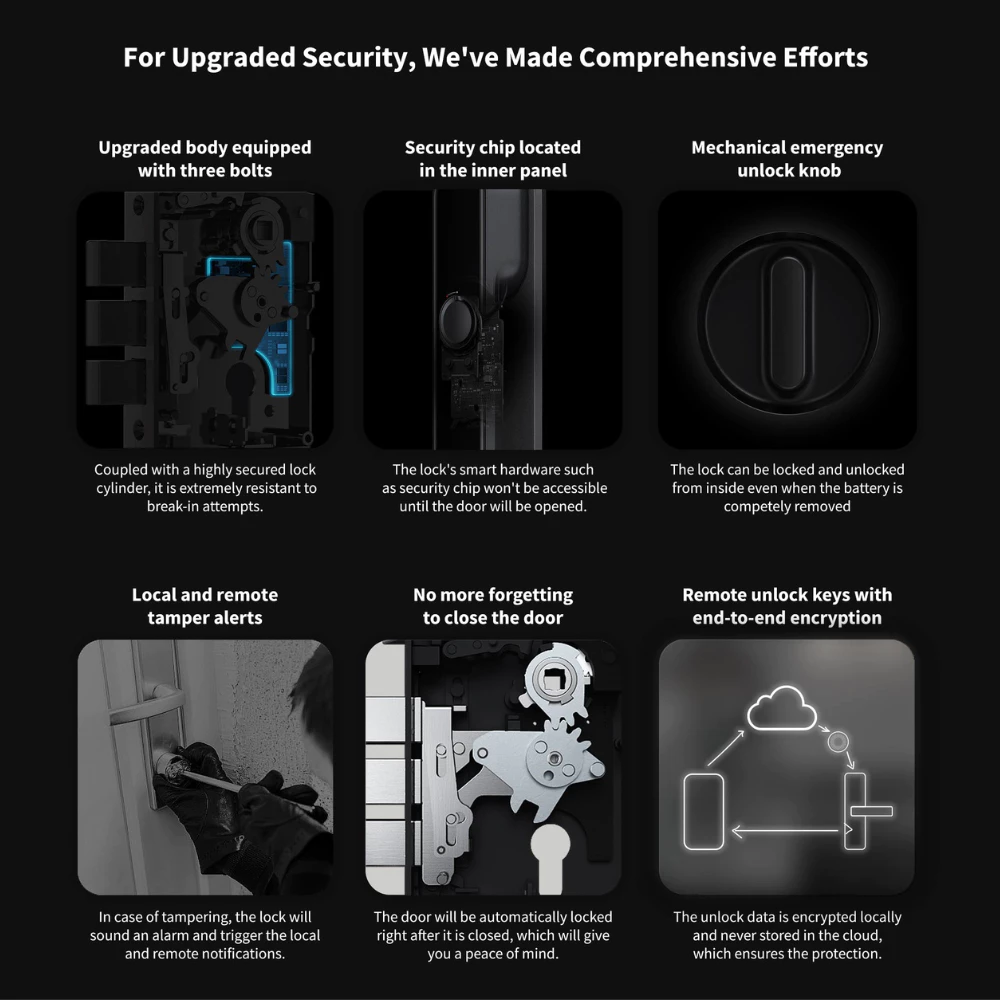 For Upgraded Security, We've Made Comprehensive Efforts

Upgraded body equipped with three bolts

Coupled with a highly secured lock cylinder, it is extremely resistant to break-in attempts.

Security chip located in the inner panel

The lock's smart hardware such as security chip won't be accessible until the door will be opened.

Mechanical emergency unlock knob

The lock can be locked and unlocked from inside even when the battery is competely removed

Local and remote tamper alerts

In case of tampering, the lock will sound an alarm and trigger the local and remote notifications.

No more forgetting to close the door

The door will be automatically locked right after it is closed, which will give you a peace of mind.

Remote unlock keys with end-to-end encryption

The unlock data is encrypted locally and never stored in the cloud, which ensures the protection.